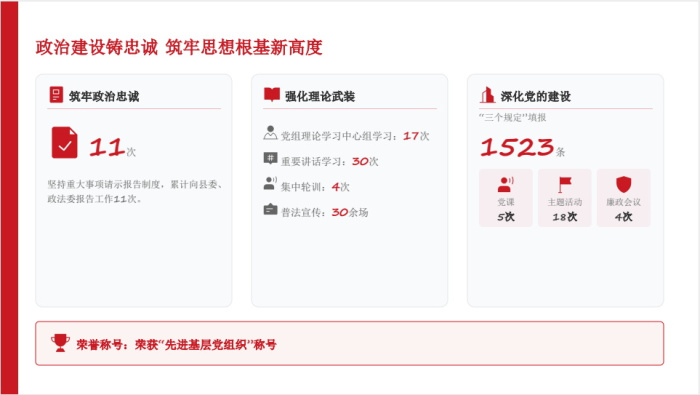 政治建设铸忠诚 筑牢思想根基新高度

筑牢政治忠诚

11次

坚持重大事项请示报告制度，累计向县委、政法委报告工作11次。

强化理论武装

党组理论学习中心组学习：17次

重要讲话学习：30次

集中轮训：4次

普法宣传：30余场

深化党的建设

“三个规定”填报

1523条

党课
5次

主题活动
18次

廉政会议
4次

荣誉称号：荣获“先进基层党组织”称号